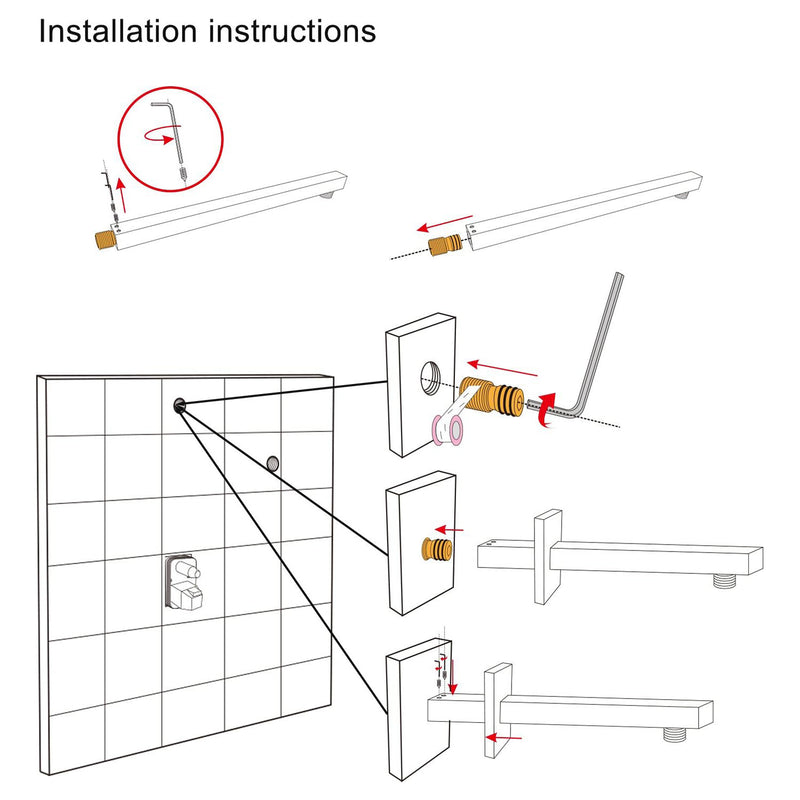 Installation instructions