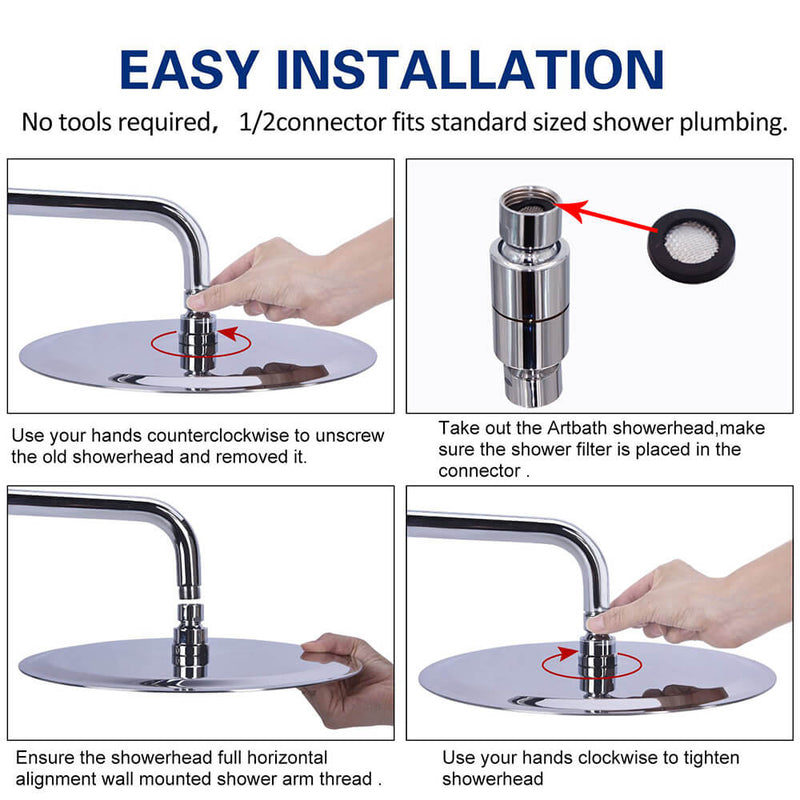 EASY INSTALLATION

No tools required， 1/2connector fits standard sized shower plumbing.

Use your hands counterclockwise to unscrew the old showerhead and removed it.

Take out the Artbath showerhead,make sure the shower filter is placed in the connector .

Ensure the showerhead full horizontal alignment wall mounted shower arm thread .

Use your hands clockwise to tighten showerhead