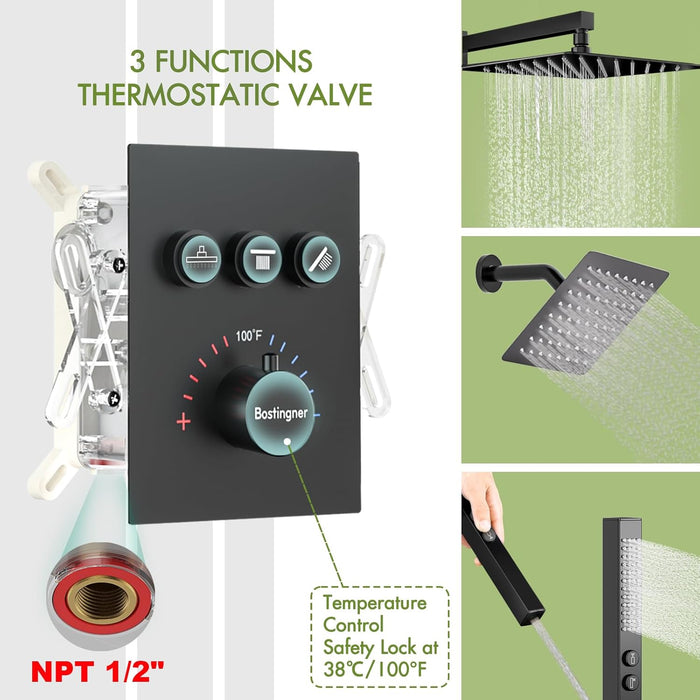 3 FUNCTIONS
THERMOSTATIC VALVE

100°F

+

Bostingner

NPT 1/2"

Temperature Control Safety Lock at 38°C/100°F