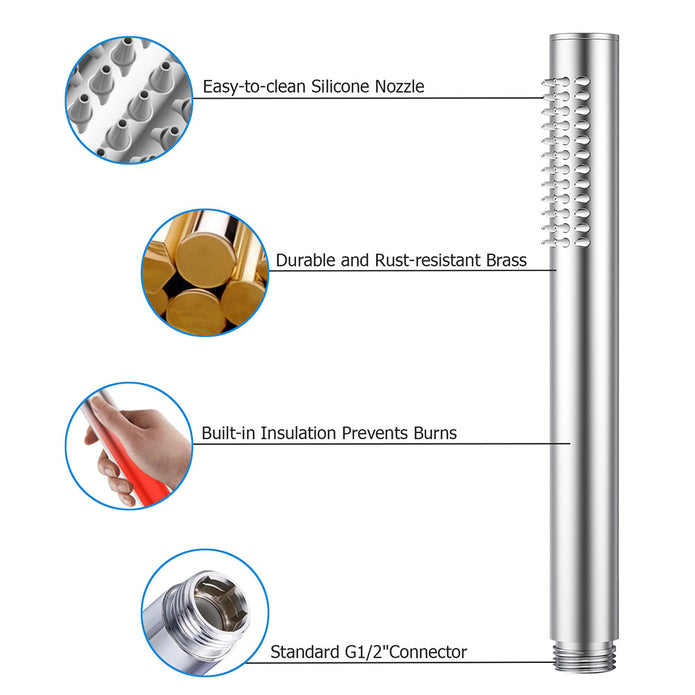 Easy-to-clean Silicone Nozzle

Durable and Rust-resistant Brass

Built-in Insulation Prevents Burns

Standard G1/2"Connector