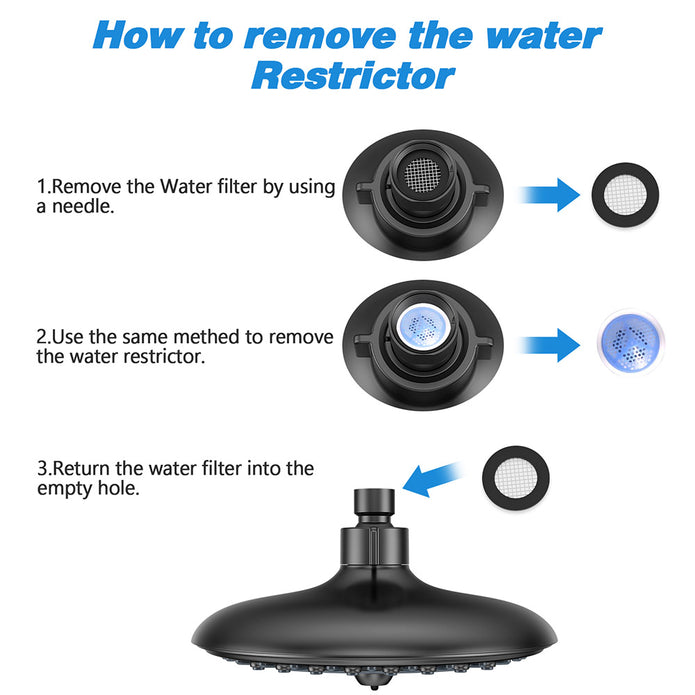 How to remove the water Restrictor

1.Remove the Water filter by using a needle.

2.Use the same methed to remove the water restrictor.

3.Return the water filter into the empty hole.